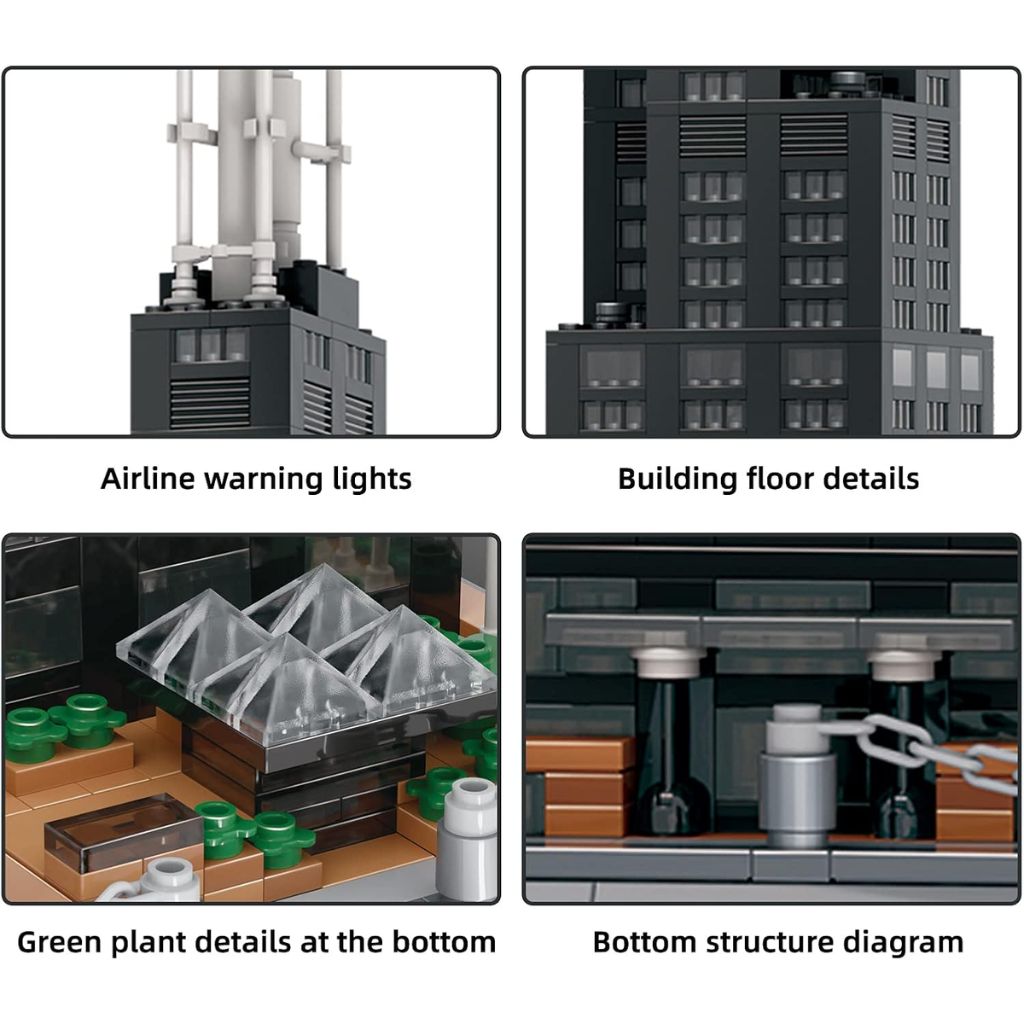 Airline warning lights

Building floor details

Green plant details at the bottom

Bottom structure diagram